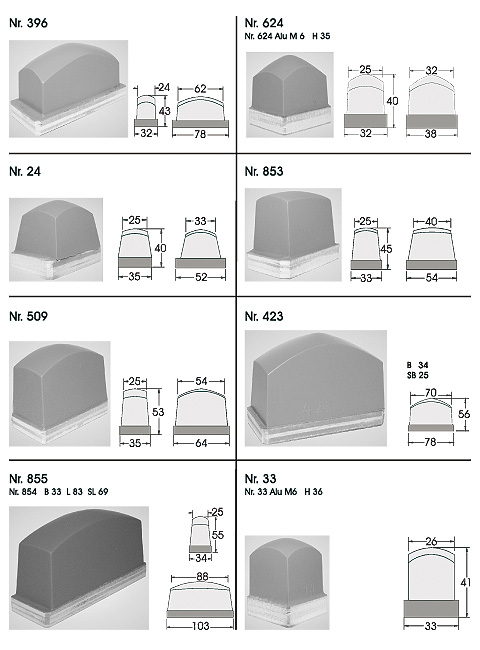 Nr. 396

24
43
32
62
78

Nr. 624
Nr. 624 Alu M 6 H 35

25
40
32
32
38

Nr. 24

25
40
35
33
52

Nr. 853

25
45
33
40
54

Nr. 509

25
53
35
54
64

Nr. 423

B 34
SB 25

70
56
78

Nr. 855
Nr. 854 B 33 L 83 SL 69

25
55
34
86
103

Nr. 33
Nr. 33 Alu M6 H 36

26
41
33