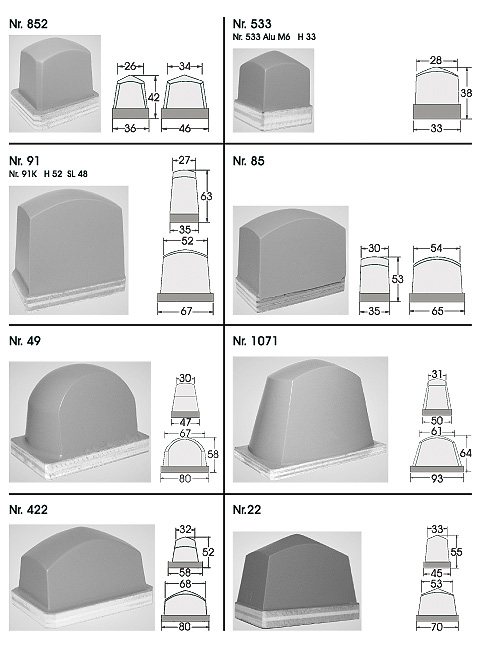 Nr. 852

26
34
42
36
46

Nr. 533
Nr. 533 Alu M6 H 33

28
38
33

Nr. 91
Nr. 91K H 52 SL 48

27
63
35
52
67

Nr. 85

30
54
53
35
65

Nr. 49

30
47
67
58
80

Nr. 1071

31
50
61
64
93

Nr. 422

32
52
58
68
80

Nr.22

33
55
45
53
70