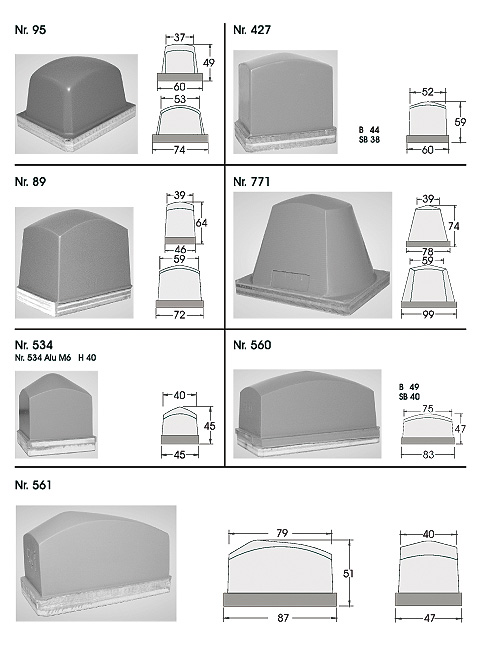 Nr. 95

37
49
60
53
74

Nr. 427

B 44
SB 38

52
59
60

Nr. 89

39
64
46
59
72

Nr. 771

39
74
78
59
99

Nr. 534
Nr. 534 Alu M6 H 40

40
45
45

Nr. 560

B 49
SB 40

75
47
83

Nr. 561

79
51
87

40
47