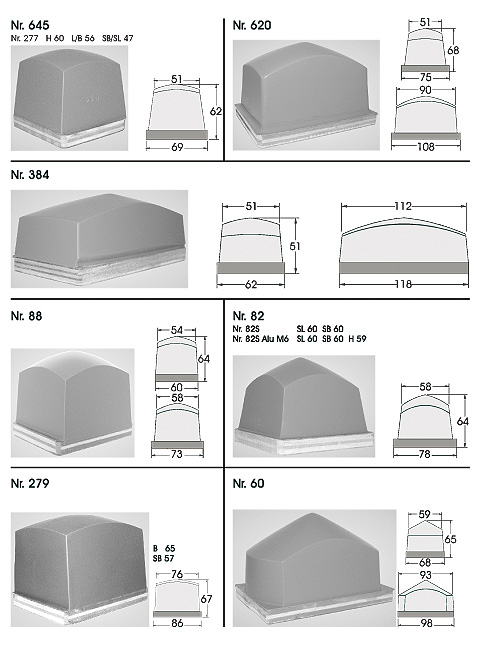 Nr. 645
Nr. 277 H 60 L/B 56 SB/SL 47

51
62
69

Nr. 620

51
68
75
90
108

Nr. 384

51
51
62
112
118

Nr. 88

54
64
60
58
73

Nr. 82
Nr. 82S SL 60 SB 60
Nr. 82S Alu M6 SL 60 SB 60 H 59

58
64
78

Nr. 279

B 65
SB 57

76
67
86

Nr. 60

59
65
68
93
98