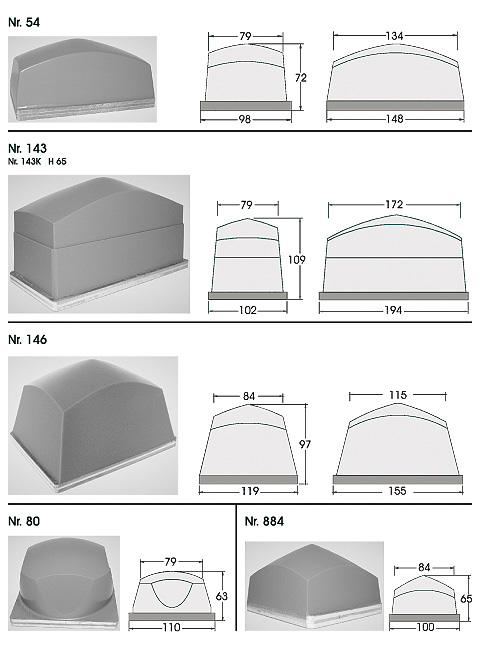 Nr. 54

79
72
98
134
148

Nr. 143
Nr. 143K H 65

79
109
102
172
194

Nr. 146

84
97
119
115
155

Nr. 80

79
63
110

Nr. 884

84
65
100