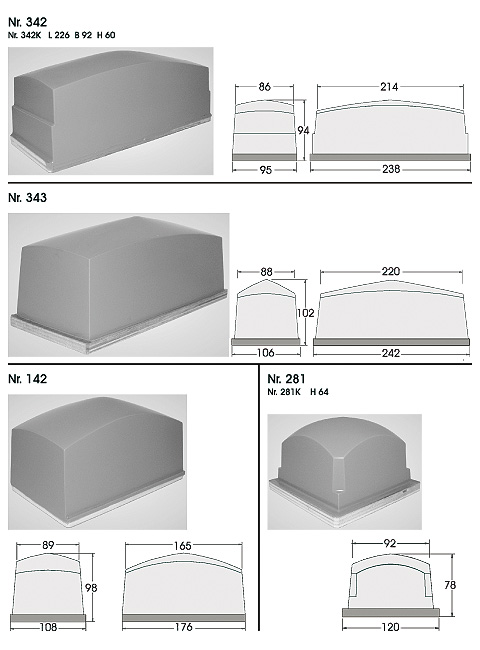 Nr. 342
Nr. 342K L 226 B 92 H 60

86
94
95
214
238

Nr. 343

88
102
106
220
242

Nr. 142

89
98
108
165
176

Nr. 281
Nr. 281K H 64

92
78
120